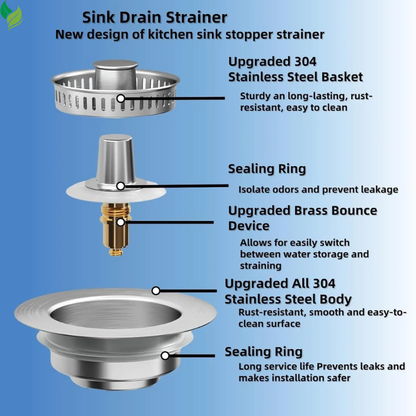 Sink Drain Strainer
New design of kitchen sink stopper strainer

Upgraded 304 Stainless Steel Basket
Sturdy an long-lasting, rust-resistant, easy to clean

Sealing Ring
Isolate odors and prevent leakage

Upgraded Brass Bounce Device
Allows for easily switch between water storage and straining

Upgraded All 304 Stainless Steel Body
Rust-resistant, smooth and easy-to-clean surface

Sealing Ring
Long service life Prevents leaks and makes installation safer