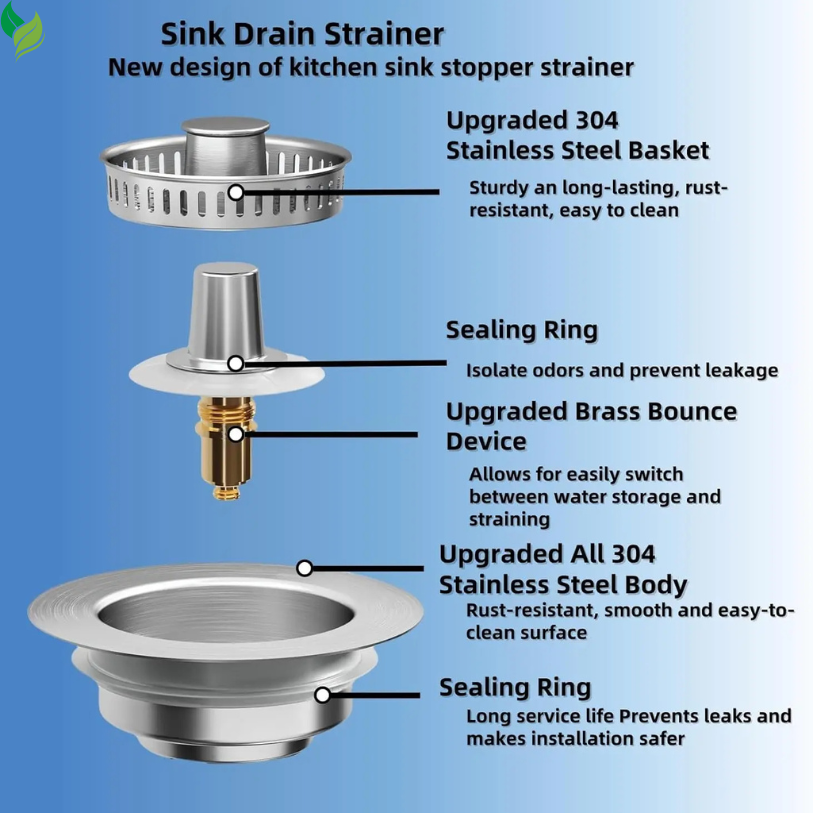 Sink Drain Strainer
New design of kitchen sink stopper strainer

Upgraded 304 Stainless Steel Basket

Sturdy an long-lasting, rust-resistant, easy to clean

Sealing Ring

Isolate odors and prevent leakage

Upgraded Brass Bounce Device

Allows for easily switch between water storage and straining

Upgraded All 304 Stainless Steel Body

Rust-resistant, smooth and easy-to-clean surface

Sealing Ring

Long service life Prevents leaks and makes installation safer