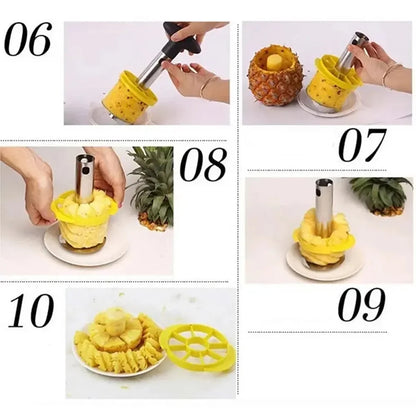 06

07

08

09

10