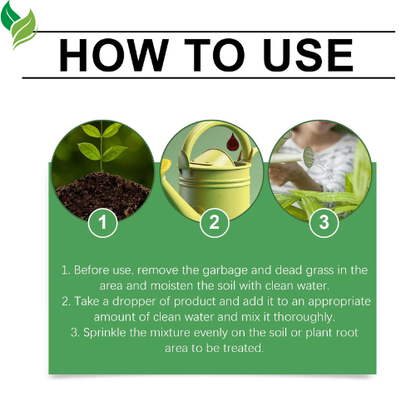 HOW TO USE

1

2

3

1. Before use, remove the garbage and dead grass in the area and moisten the soil with clean water.
2. Take a dropper of product and add it to an appropriate amount of clean water and mix it thoroughly.
3. Sprinkle the mixture evenly on the soil or plant root area to be treated.