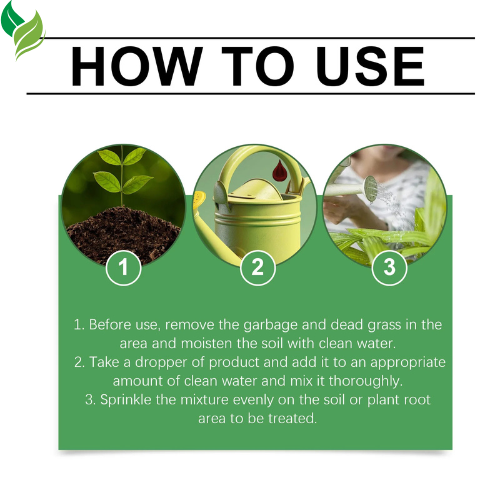 HOW TO USE

1

2

3

1. Before use, remove the garbage and dead grass in the area and moisten the soil with clean water.
2. Take a dropper of product and add it to an appropriate amount of clean water and mix it thoroughly.
3. Sprinkle the mixture evenly on the soil or plant root area to be treated.