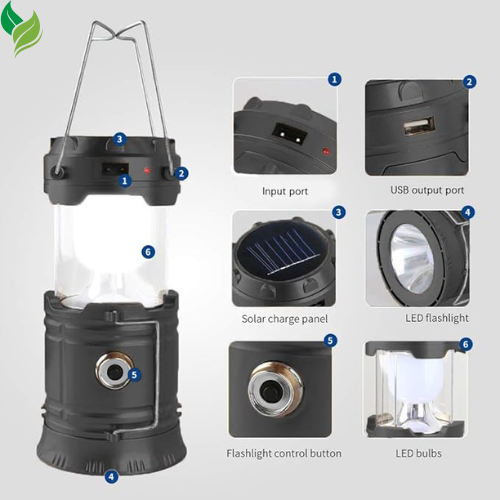 3
1
2
6
5
4

1
Input port

2
USB output port

3
Solar charge panel

4
LED flashlight

5
Flashlight control button

6
LED bulbs