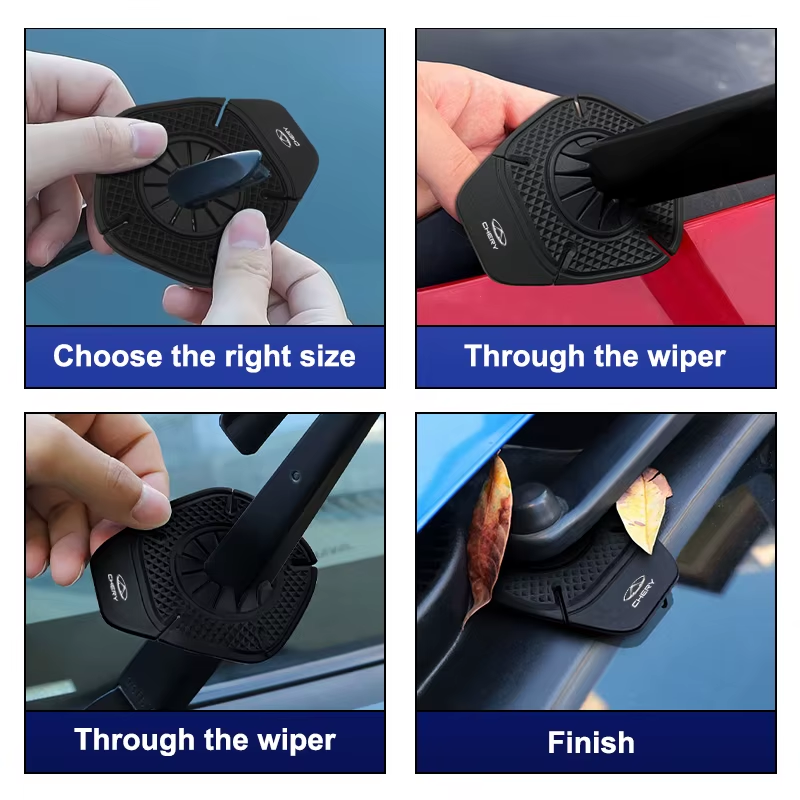 CHERY

Choose the right size

CHERY

Through the wiper

CHERY

Through the wiper

CHERY

Finish