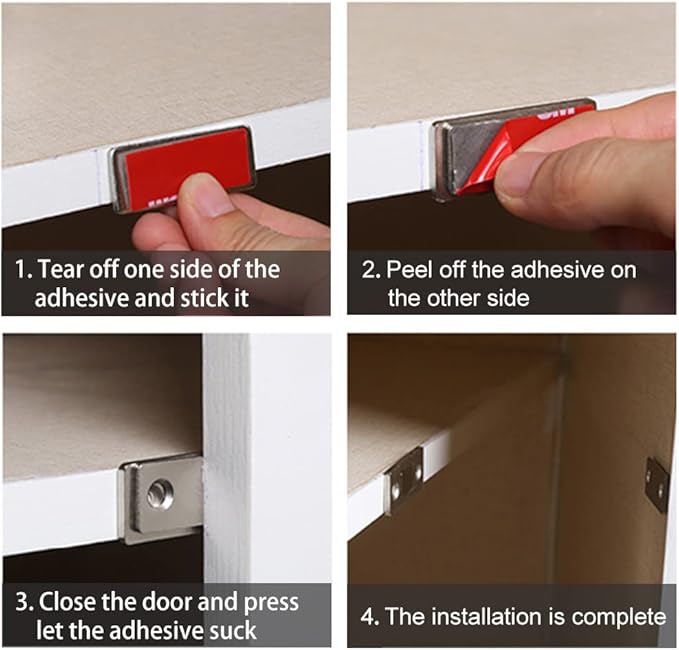 1. Tear off one side of the adhesive and stick it

2. Peel off the adhesive on the other side

3. Close the door and press let the adhesive suck

4. The installation is complete