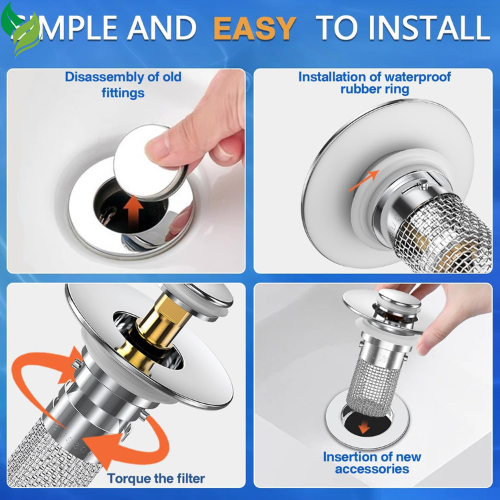 SIMPLE AND EASY TO INSTALL

Disassembly of old fittings

Installation of waterproof rubber ring

Torque the filter

Insertion of new accessories